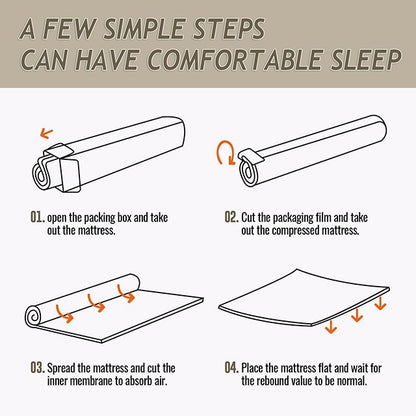 A FEW SIMPLE STEPS
CAN HAVE COMFORTABLE SLEEP

01. open the packing box and take out the mattress.

02. Cut the packaging film and take out the compressed mattress.

03. Spread the mattress and cut the inner membrane to absorb air.

04. Place the mattress flat and wait for the rebound value to be normal.