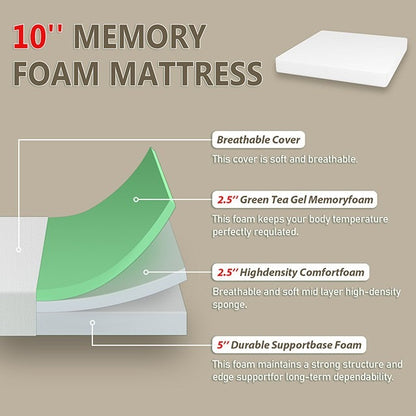 10'' MEMORY FOAM MATTRESS

Breathable Cover

This cover is soft and breathable.

2.5'' Green Tea Gel Memoryfoam

This foam keeps your body temperature perfectly requlated.

2.5'' Highdensity Comfortfoam

Breathable and soft mid layer high-density sponge.

5'' Durable Supportbase Foam

This foam maintains a strong structure and edge supportfor long-term dependability.